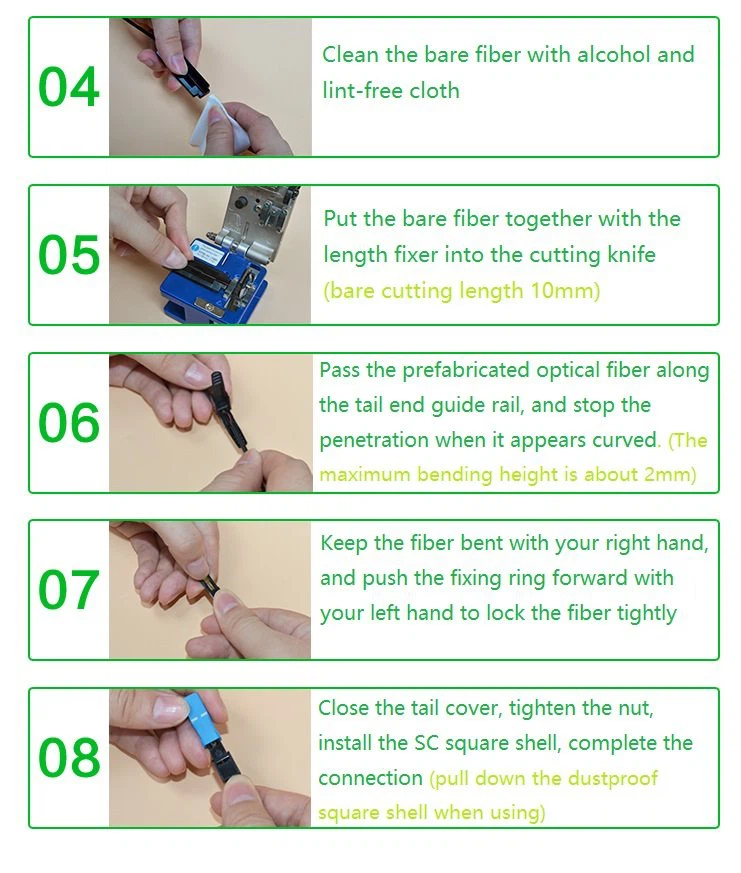 04

Clean the bare fiber with alcohol and lint-free cloth

05

Put the bare fiber together with the length fixer into the cutting knife (bare cutting length 10mm)

06

Pass the prefabricated optical fiber along the tail end guide rail, and stop the penetration when it appears curved. (The maximum bending height is about 2mm)

07

Keep the fiber bent with your right hand, and push the fixing ring forward with your left hand to lock the fiber tightly

08

Close the tail cover, tighten the nut, install the SC square shell, complete the connection (pull down the dustproof square shell when using)