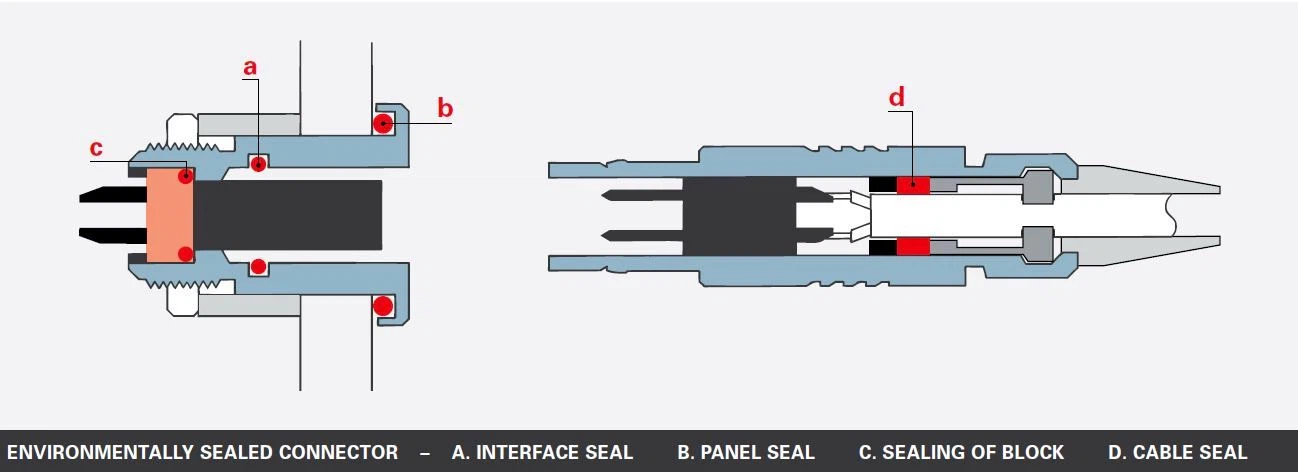 a
b
c
d

ENVIRONMENTALLY SEALED CONNECTOR – A. INTERFACE SEAL B. PANEL SEAL C. SEALING OF BLOCK D. CABLE SEAL