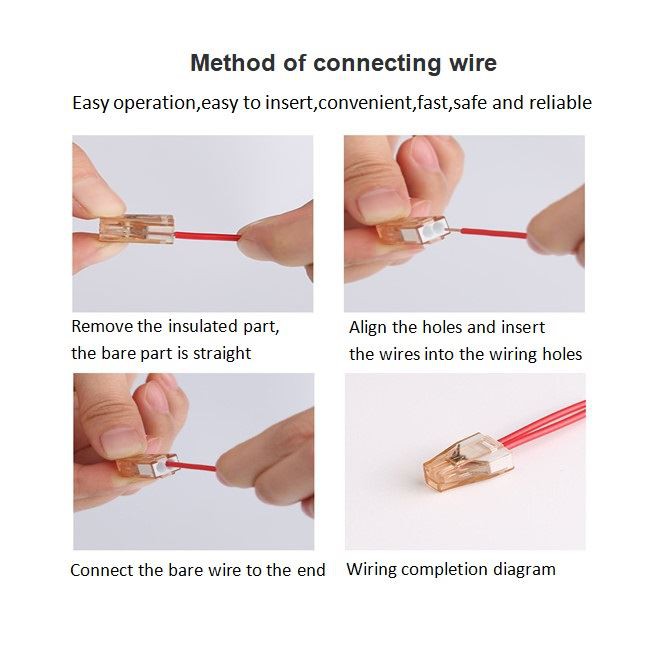 Method of connecting wire

Easy operation,easy to insert,convenient,fast,safe and reliable

Remove the insulated part, the bare part is straight

Align the holes and insert the wires into the wiring holes

Connect the bare wire to the end

Wiring completion diagram